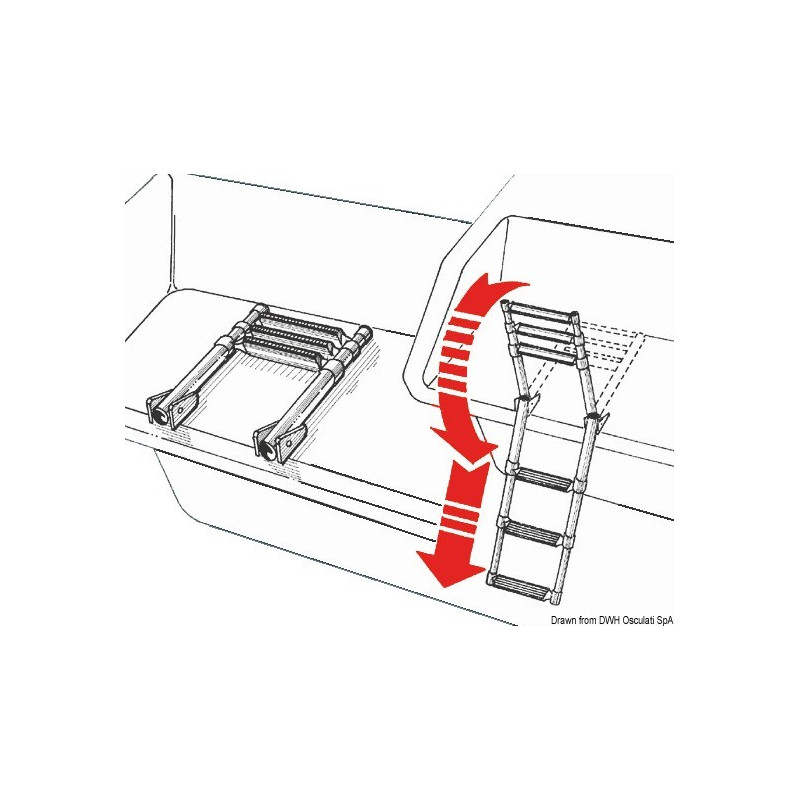 Drawn from DWH Osculati SpA