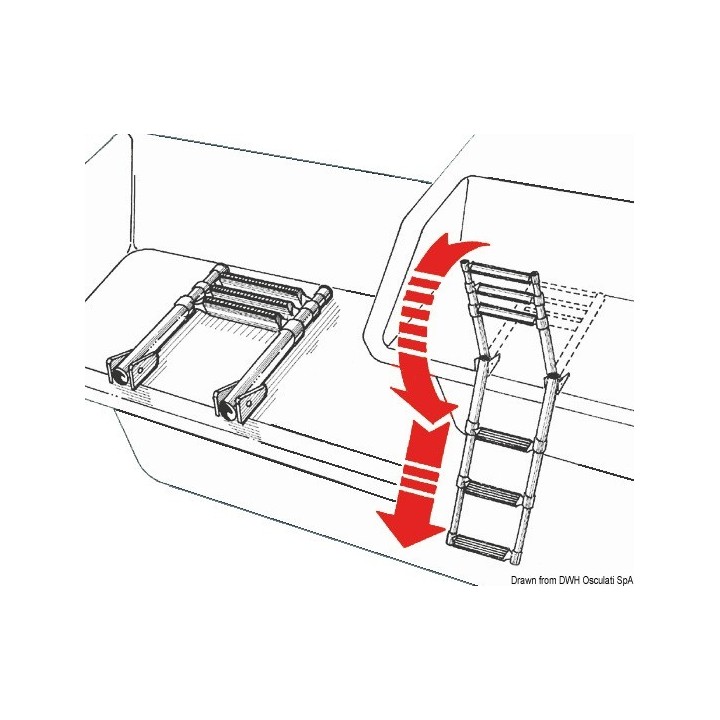 Drawn from DWH Osculati SpA