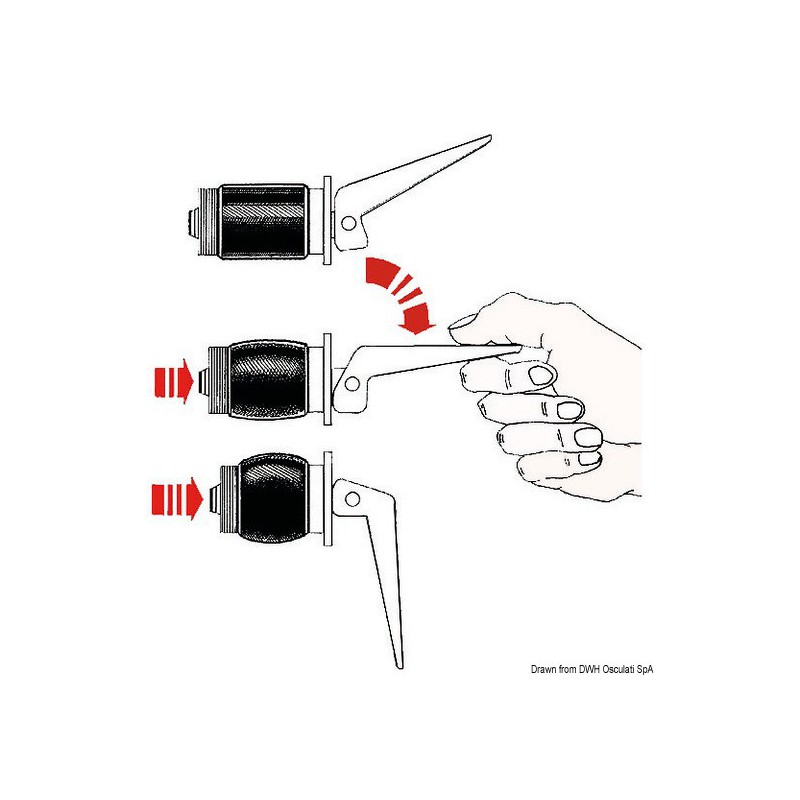 Drawn from DWH Osculati SpA