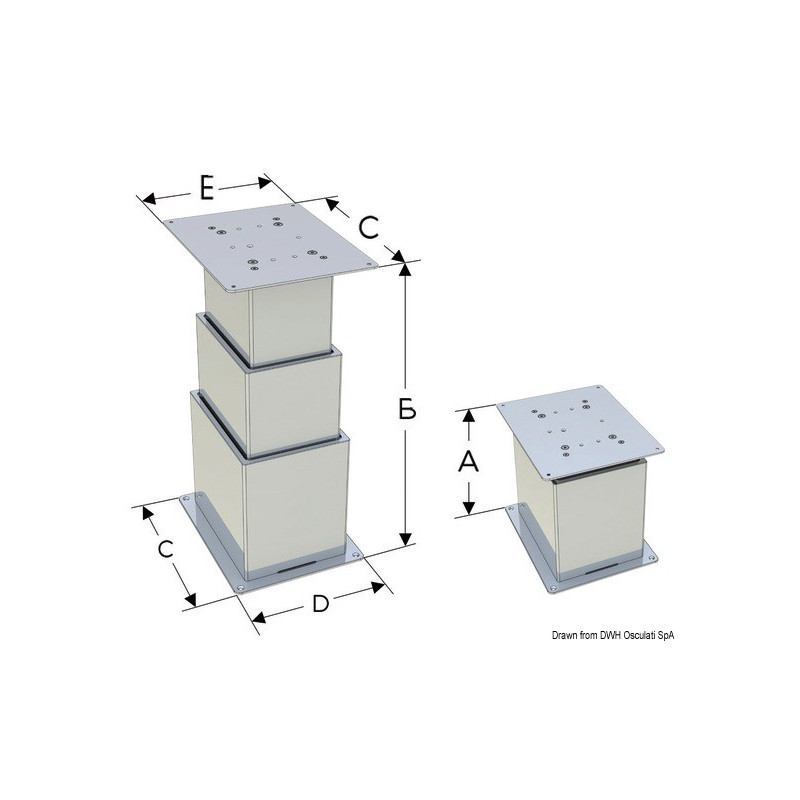 E
C
Б
A
C
D
Drawn from DWH Osculati SpA