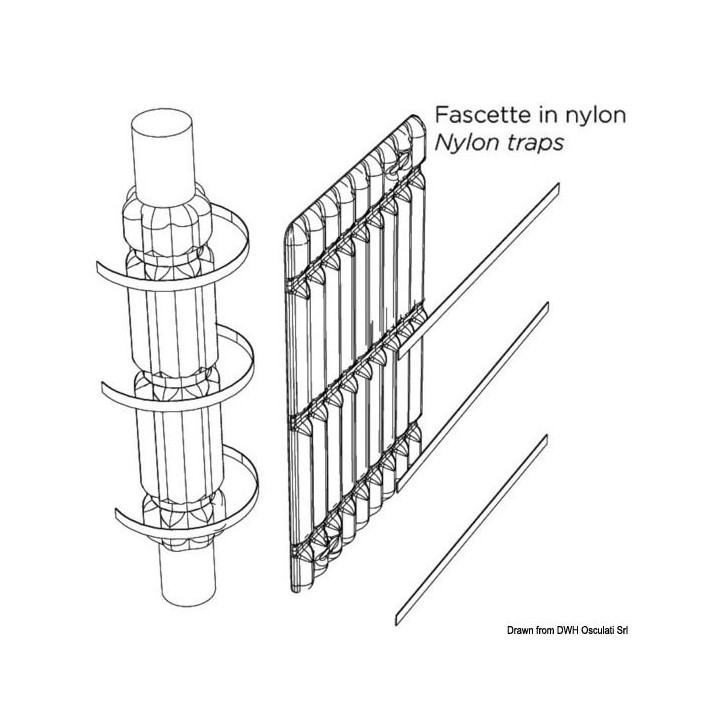 Fascette in nylon
Nylon traps

Drawn from DWH Osculati Srl