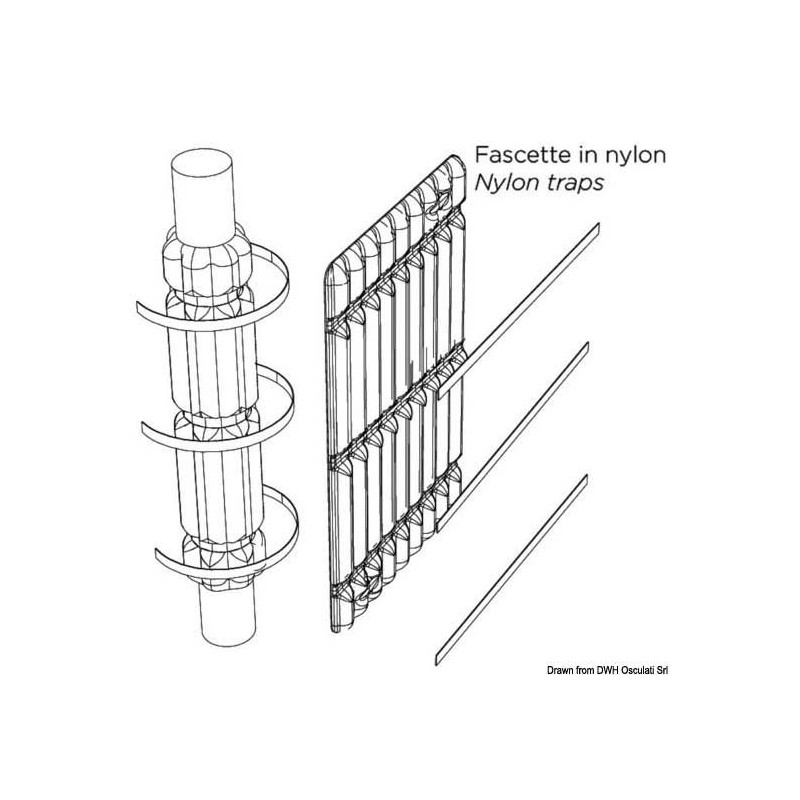 Fascette in nylon
Nylon traps

Drawn from DWH Osculati Srl