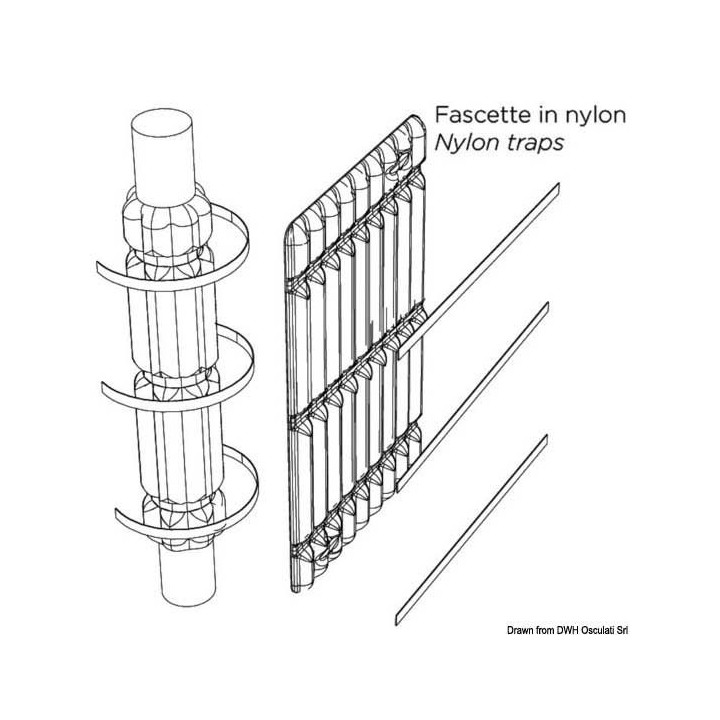 Fascette in nylon
Nylon traps

Drawn from DWH Osculati Srl