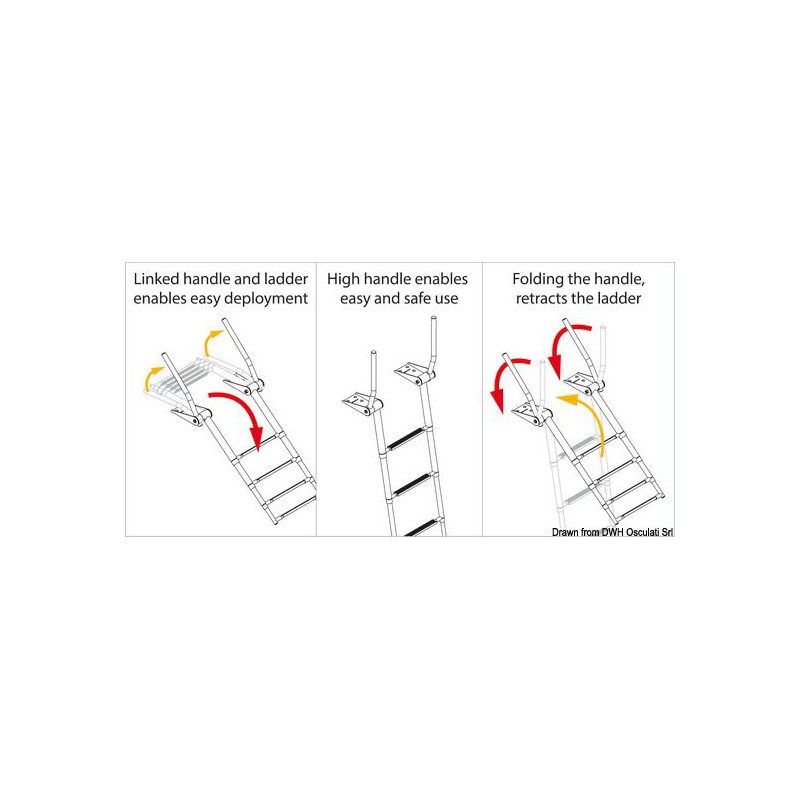 Linked handle and ladder enables easy deployment

High handle enables easy and safe use

Folding the handle, retracts the ladder

Drawn from DWH Osculati Srl