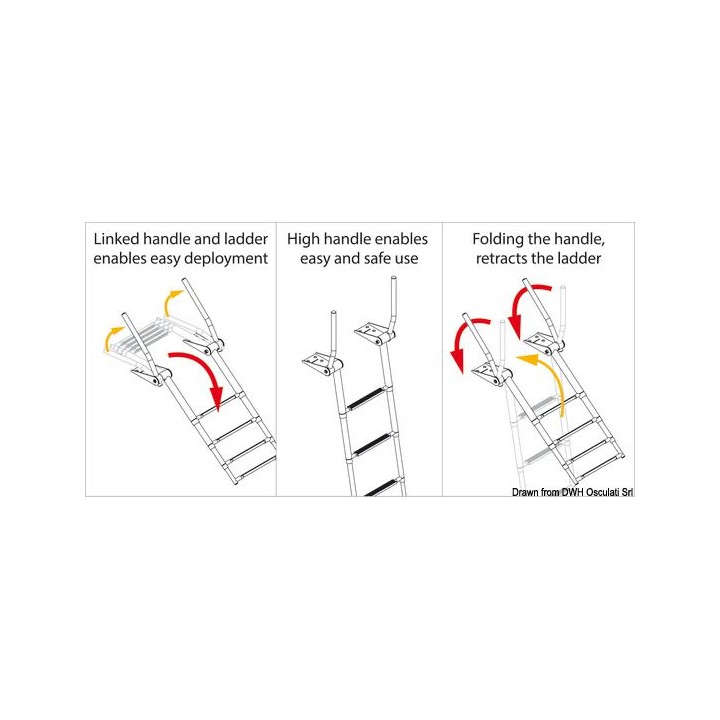 Linked handle and ladder enables easy deployment

High handle enables easy and safe use

Folding the handle, retracts the ladder

Drawn from DWH Osculati Srl