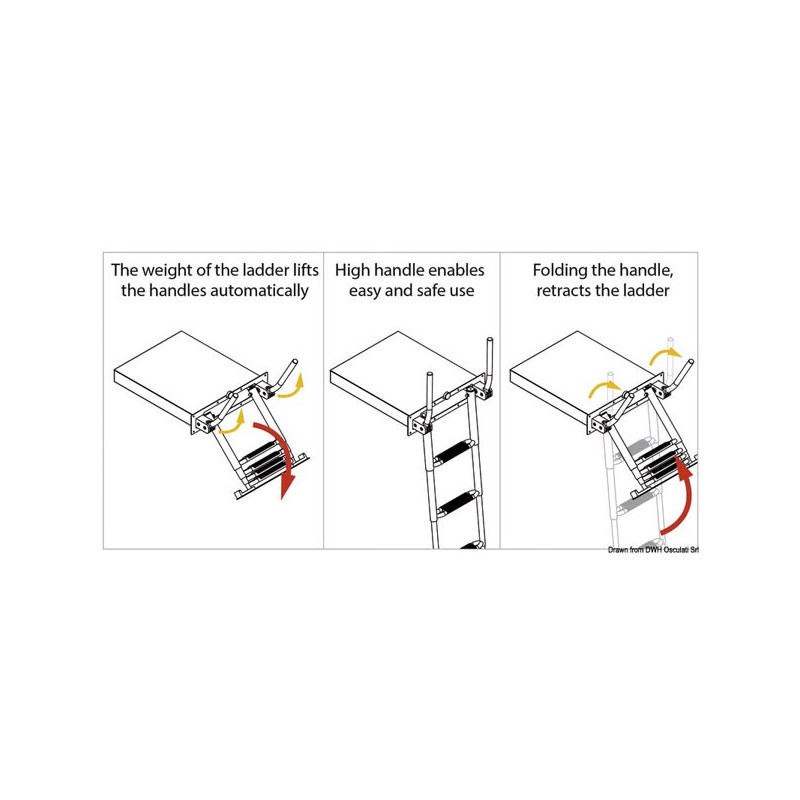 The weight of the ladder lifts the handles automatically

High handle enables easy and safe use

Folding the handle, retracts the ladder

Drawn from DWH Osculati Srl