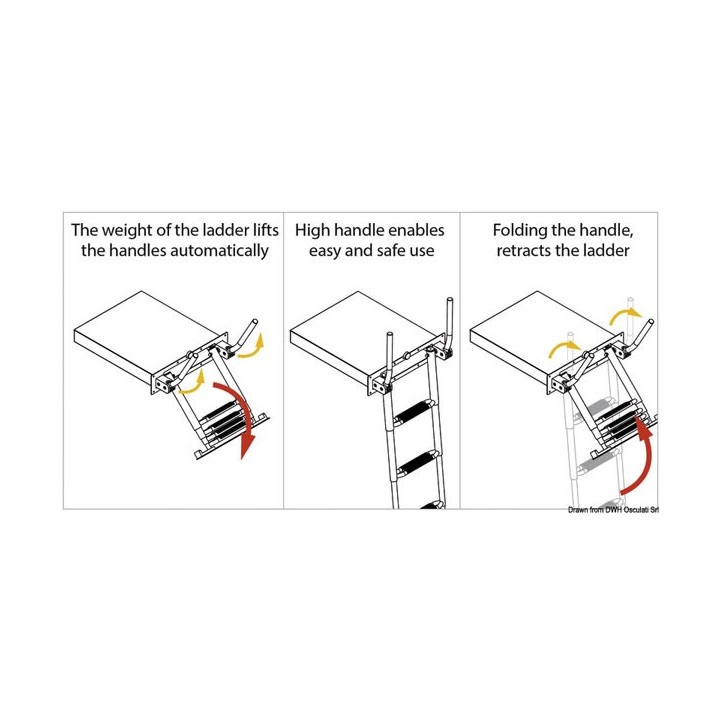 The weight of the ladder lifts the handles automatically

High handle enables easy and safe use

Folding the handle, retracts the ladder

Drawn from DWH Osculati Srl