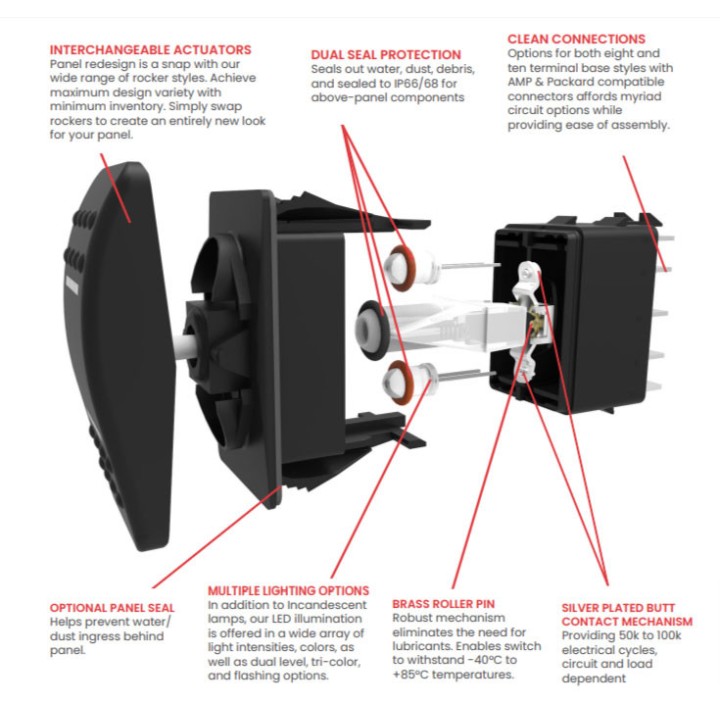 INTERCHANGEABLE ACTUATORS
Panel redesign is a snap with our wide range of rocker styles. Achieve maximum design variety with minimum inventory. Simply swap rockers to create an entirely new look for your panel.

DUAL SEAL PROTECTION
Seals out water, dust, debris, and sealed to IP66/68 for above-panel components

CLEAN CONNECTIONS
Options for both eight and ten terminal base styles with AMP & Packard compatible connectors affords myriad circuit options while providing ease of assembly.

OPTIONAL PANEL SEAL
Helps prevent water/ dust ingress behind panel.

MULTIPLE LIGHTING OPTIONS
In addition to Incandescent lamps, our LED illumination is offered in a wide array of light intensities, colors, as well as dual level, tri-color, and flashing options.

BRASS ROLLER PIN
Robust mechanism eliminates the need for lubricants. Enables switch to withstand -40ºC to +85ºC temperatures.

SILVER PLATED BUTT CONTACT MECHANISM
Providing 50k to 100k electrical cycles, circuit and load dependent