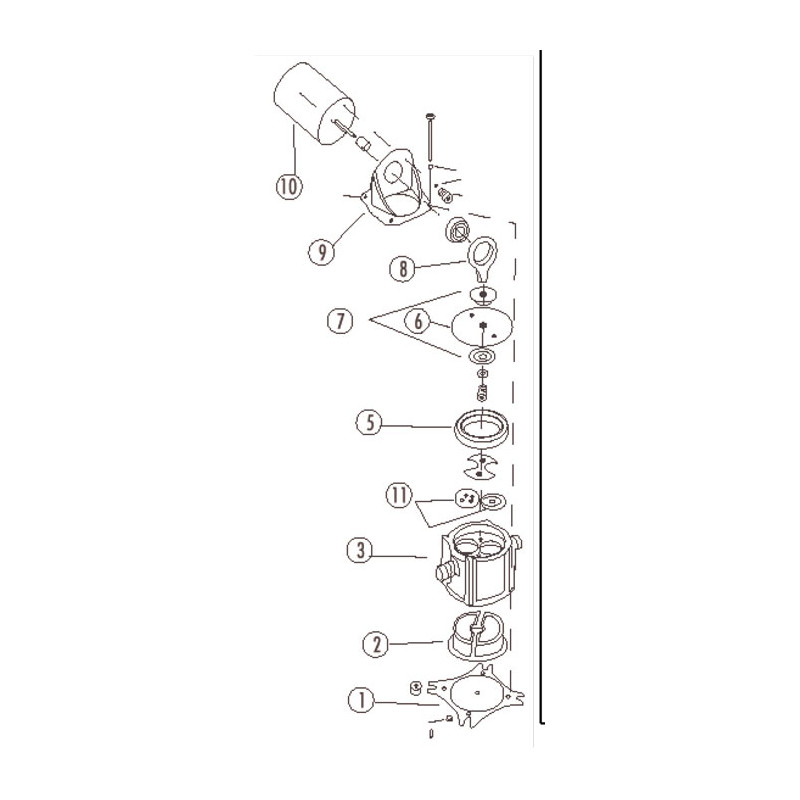 10
9
8
7
6
5
11
3
2
1