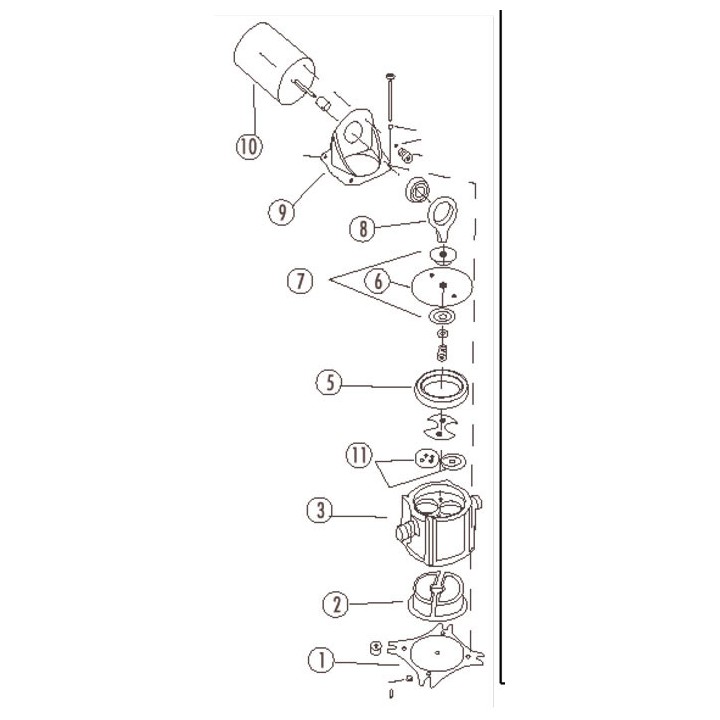 10
9
8
7
6
5
11
3
2
1