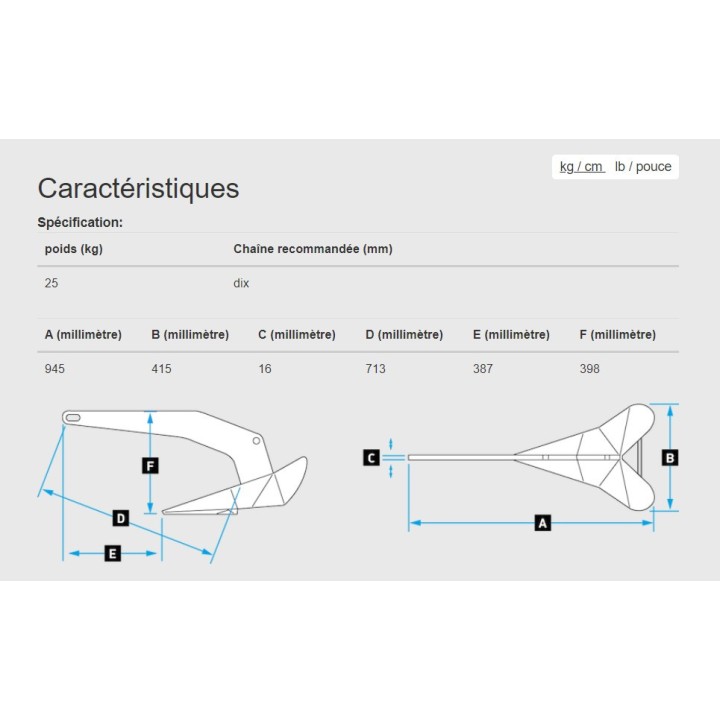 kg / cm lb / pouce

Caractéristiques

Spécification:

| poids (kg) | Chaîne recommandée (mm) |
|---|---|
| 25 | dix |

| A (millimètre) | B (millimètre) | C (millimètre) | D (millimètre) | E (millimètre) | F (millimètre) |
|---|---|---|---|---|---|
| 945 | 415 | 16 | 713 | 387 | 398 |

F
D
E
C
B
A