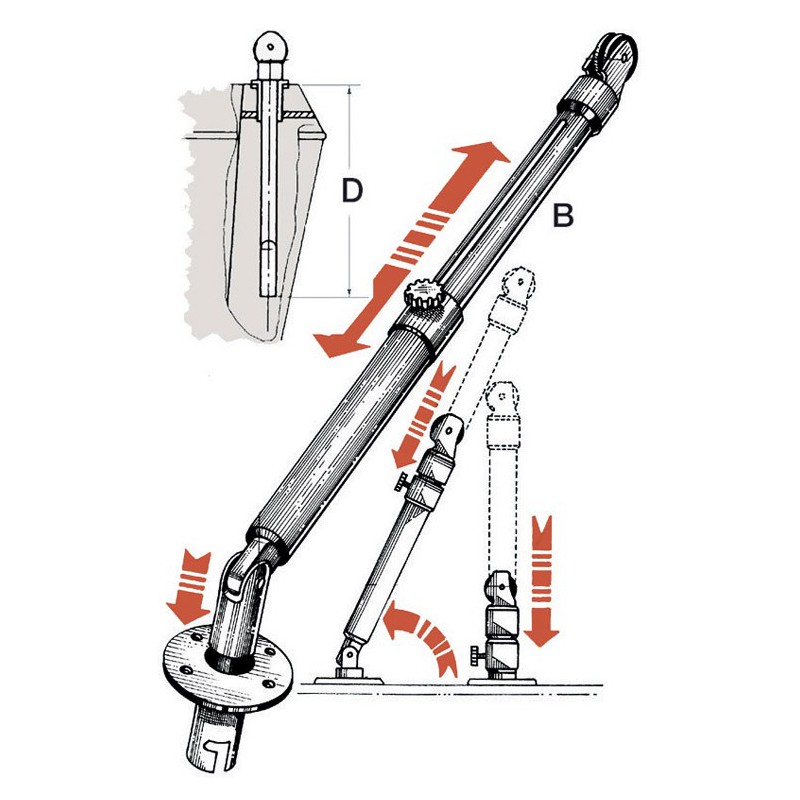 D

B