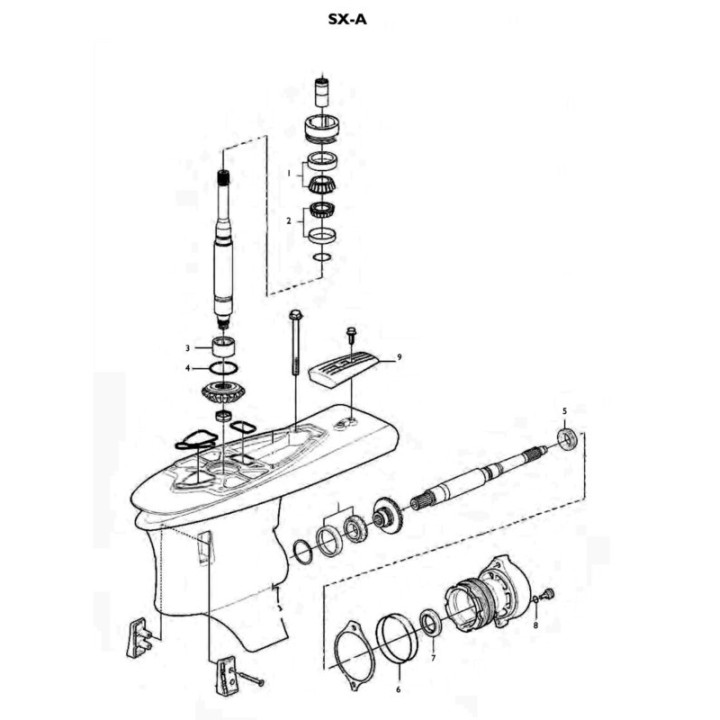 SX-A

1
2
3
4
9
5
8
7
6