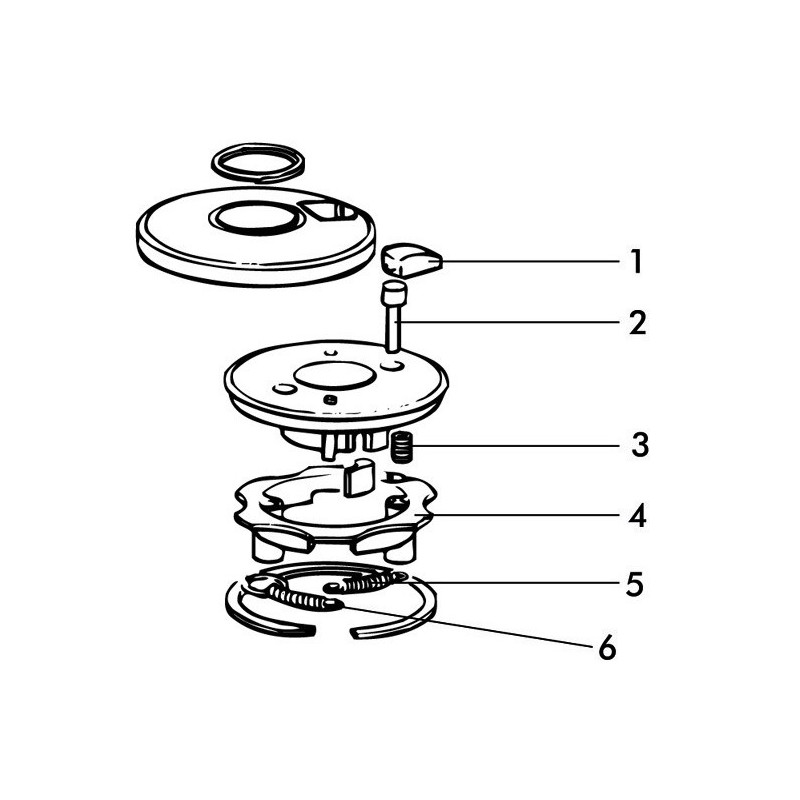 1
2
3
4
5
6